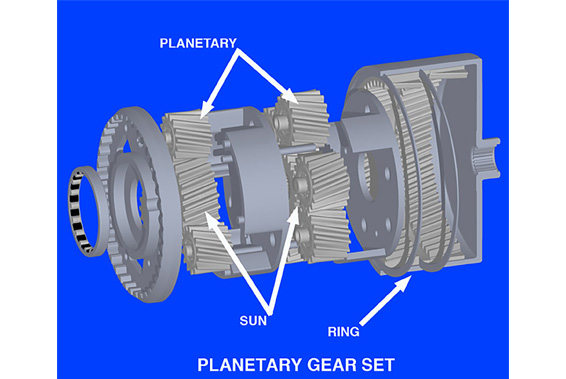 PLANETARY

SUN

RING

PLANETARY GEAR SET